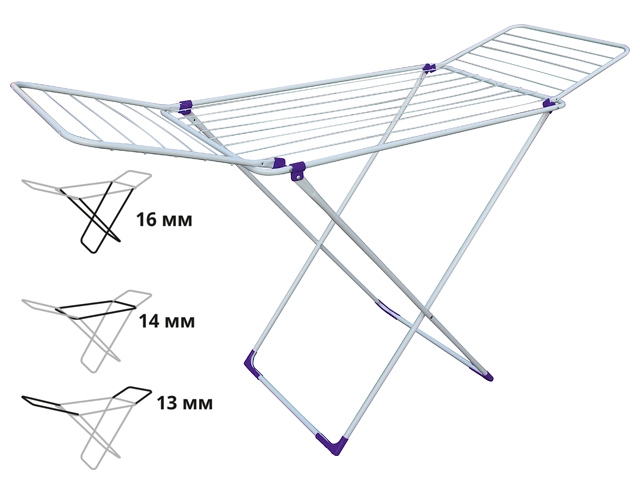 16 мм

14 мм

13 мм